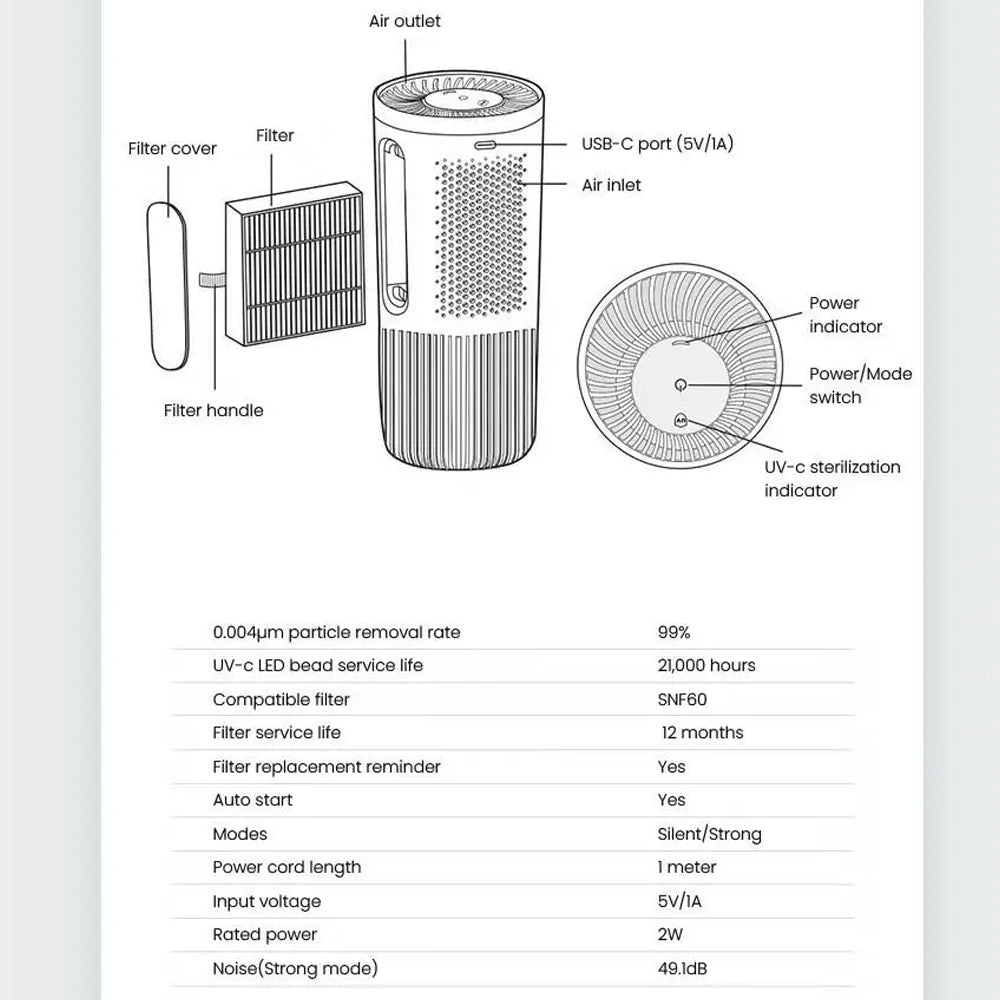 Air outlet

Filter cover

Filter

USB-C port (5V/1A)

Air inlet

Filter handle

Power indicator

Power/Mode switch

UV-c sterilization indicator

| 0.004μm particle removal rate | 99% |
|---|---|
| UV-c LED bead service life | 21,000 hours |
| Compatible filter | SNF60 |
| Filter service life | 12 months |
| Filter replacement reminder | Yes |
| Auto start | Yes |
| Modes | Silent/Strong |
| Power cord length | 1 meter |
| Input voltage | 5V/1A |
| Rated power | 2W |
| Noise(Strong mode) | 49.1dB |