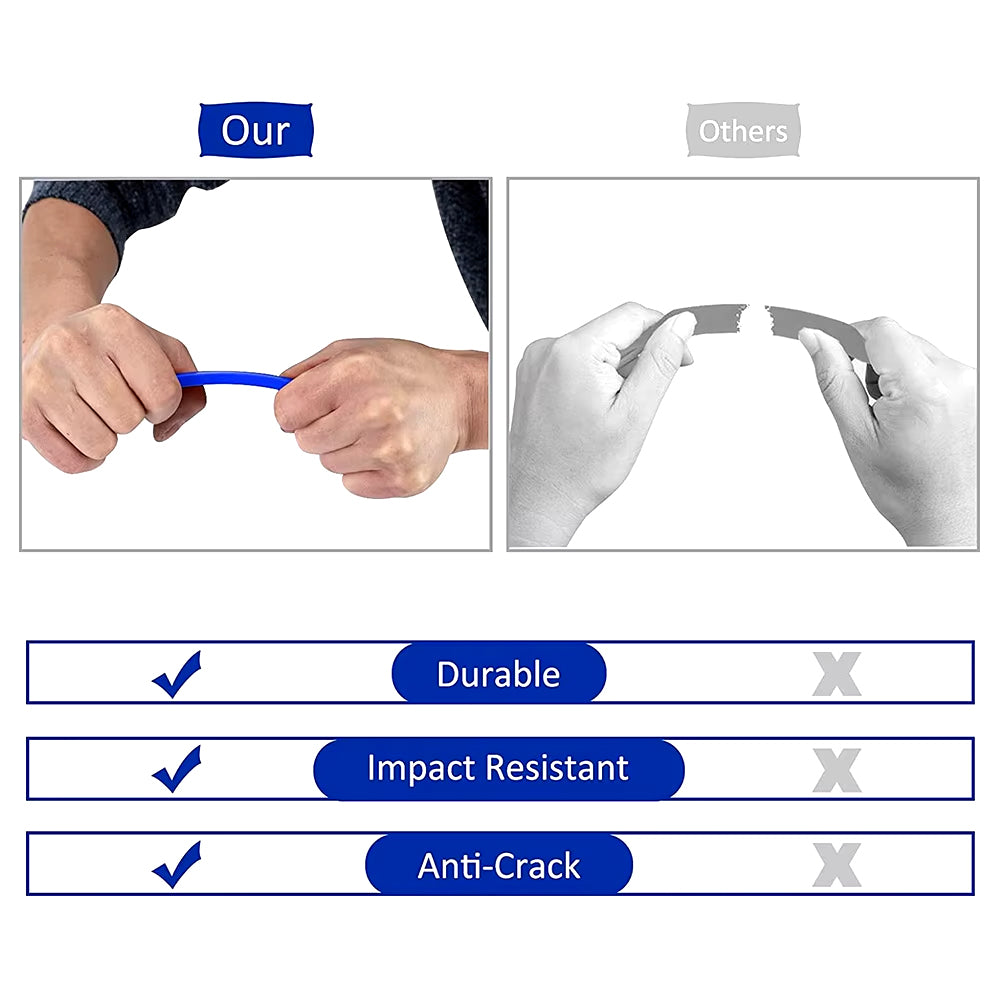 Our

Others

✓ Durable X

✓ Impact Resistant X

✓ Anti-Crack X