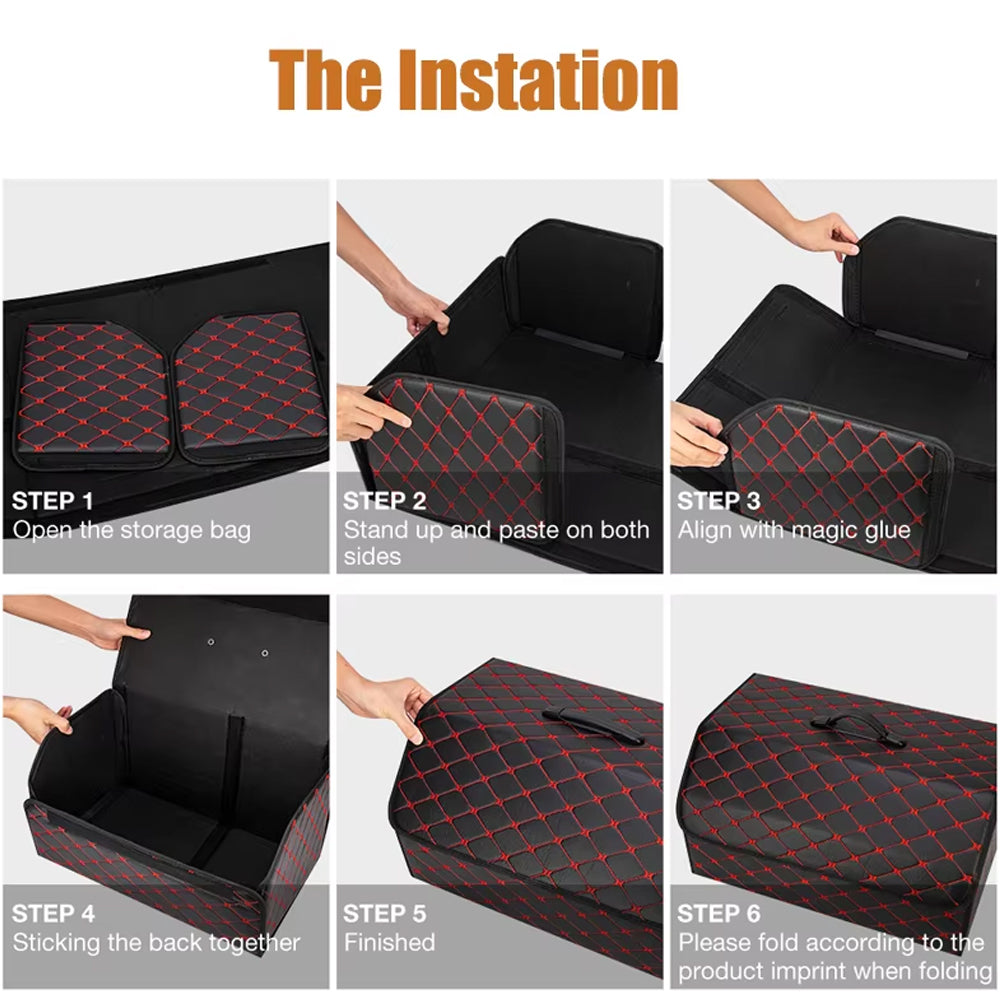 The Instation

STEP 1
Open the storage bag

STEP 2
Stand up and paste on both sides

STEP 3
Align with magic glue

STEP 4
Sticking the back together

STEP 5
Finished

STEP 6
Please fold according to the product imprint when folding