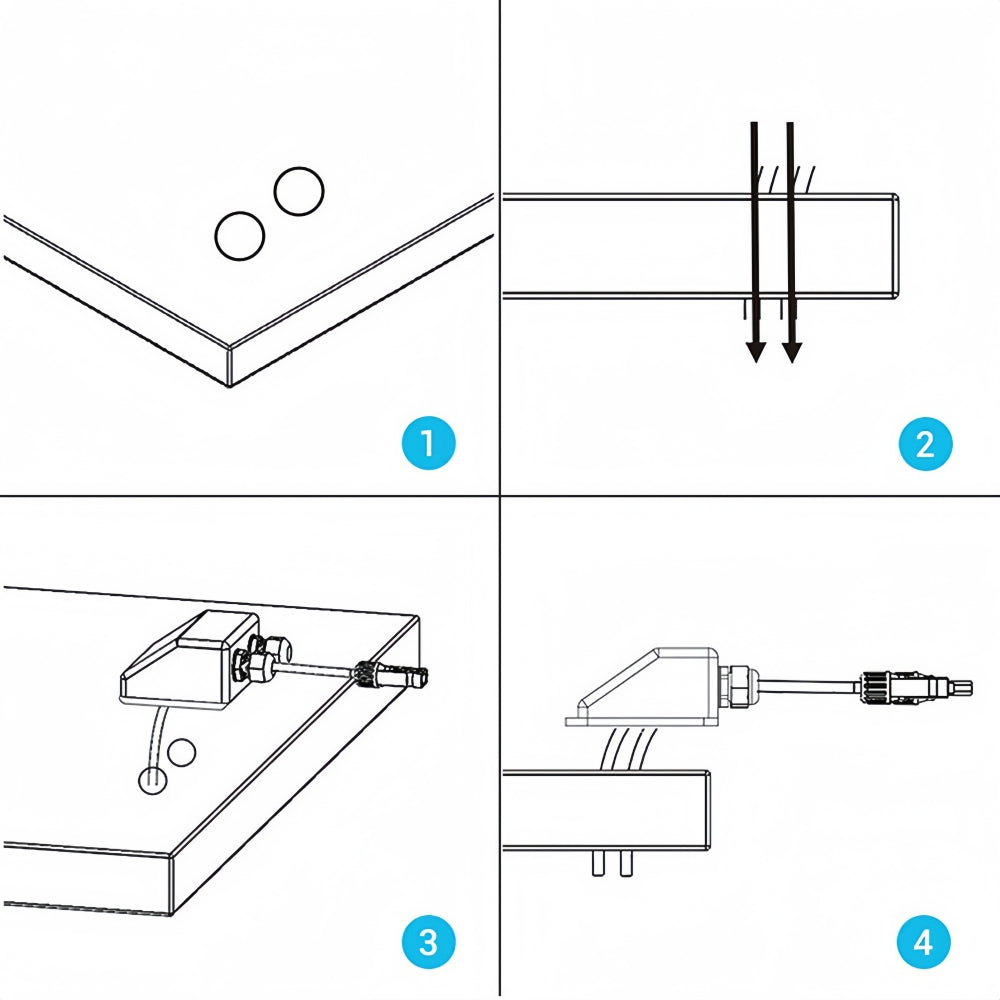 1

2

3

4