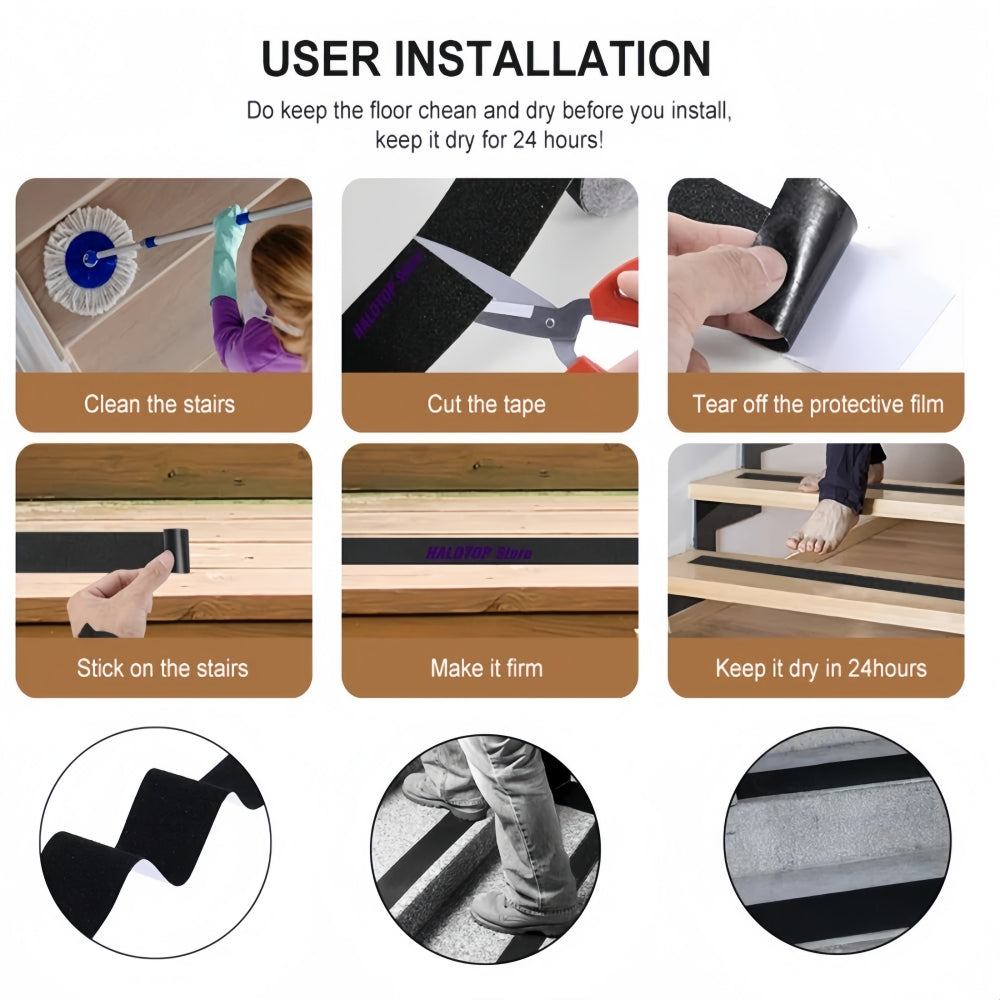 USER INSTALLATION

Do keep the floor chean and dry before you install, keep it dry for 24 hours!

HALOTOP Store

Clean the stairs

Cut the tape

Tear off the protective film

HALOTOP Store

Stick on the stairs

Make it firm

Keep it dry in 24hours