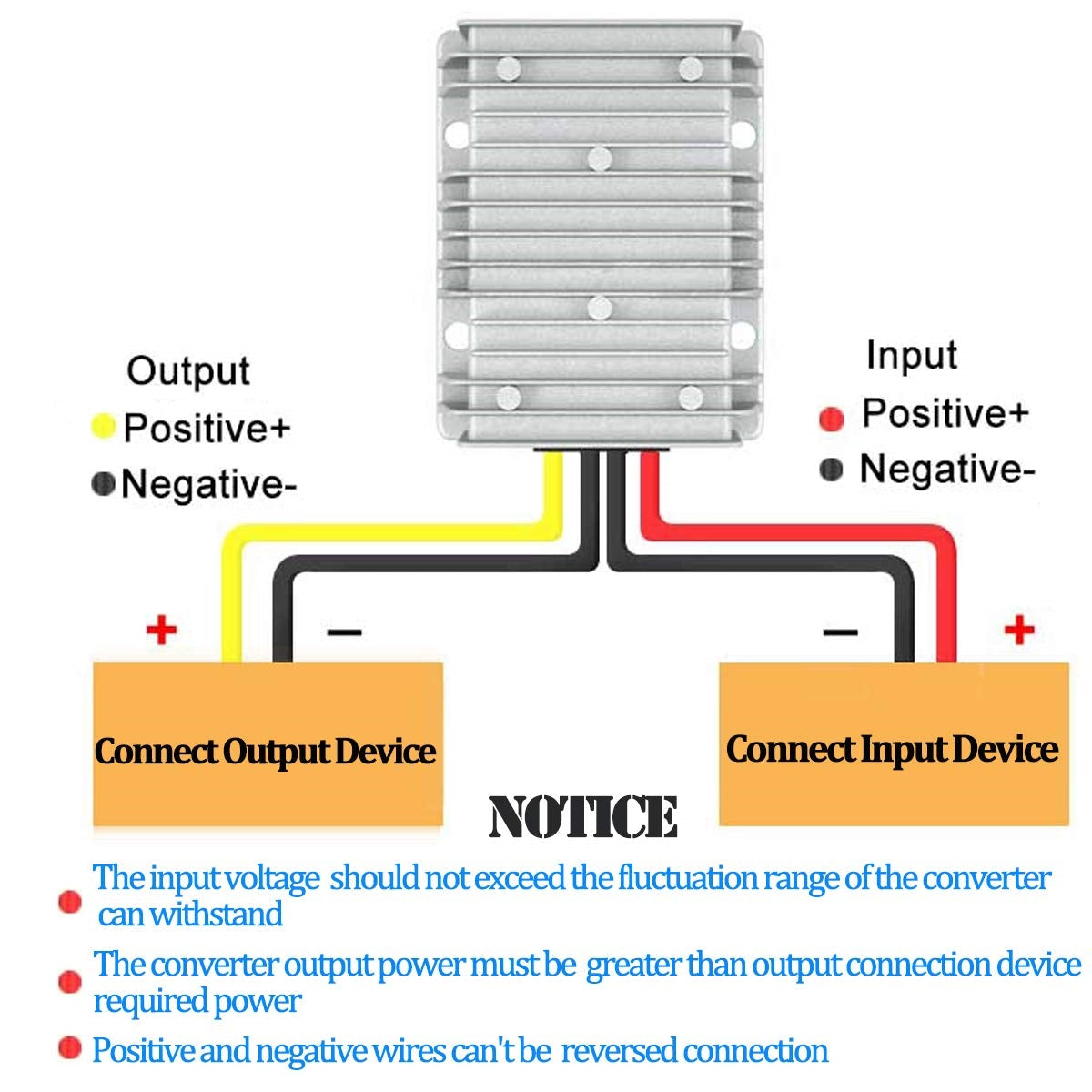 Output
Positive+
Negative-

Input
Positive+
Negative-

+
−
−
+

Connect Output Device

Connect Input Device

NOTICE

The input voltage should not exceed the fluctuation range of the converter can withstand

The converter output power must be greater than output connection device required power

Positive and negative wires can't be reversed connection