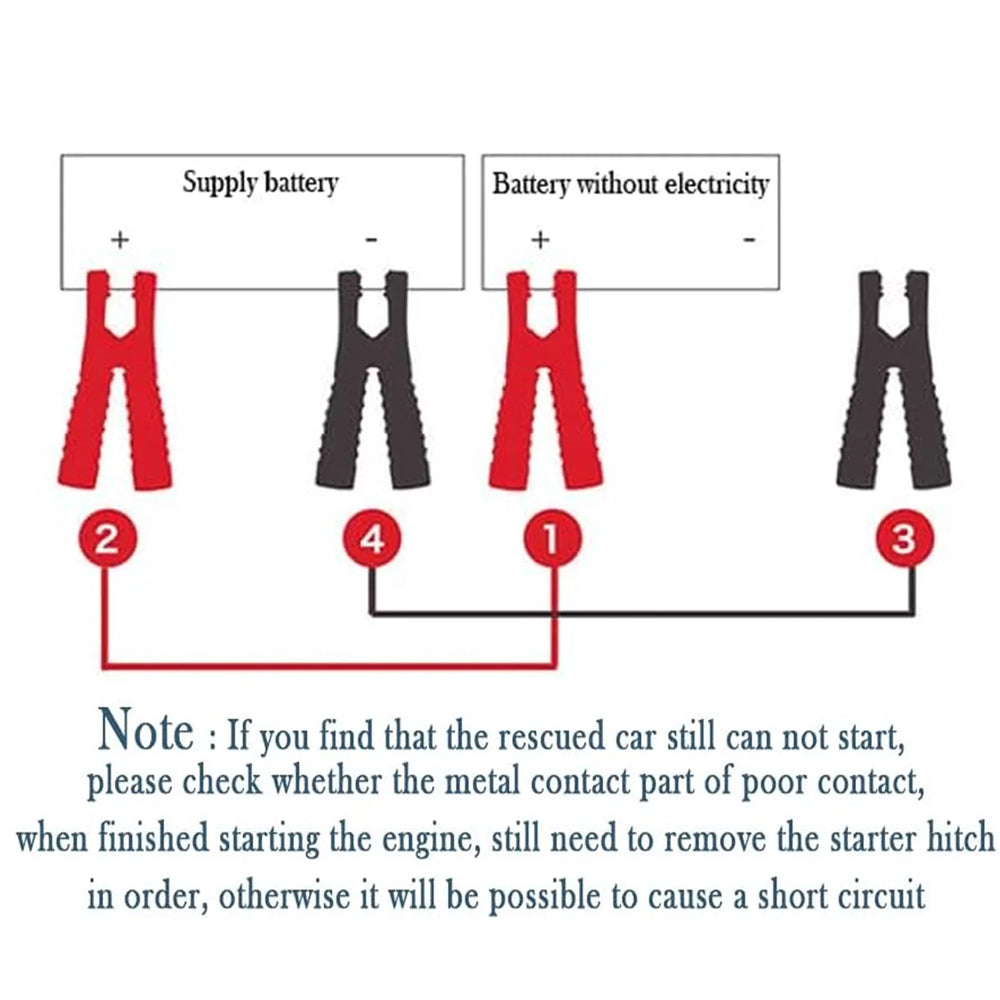 Supply battery
+ -

Battery without electricity
+ -

2 4 1 3

Note : If you find that the rescued car still can not start, please check whether the metal contact part of poor contact, when finished starting the engine, still need to remove the starter hitch in order, otherwise it will be possible to cause a short circuit