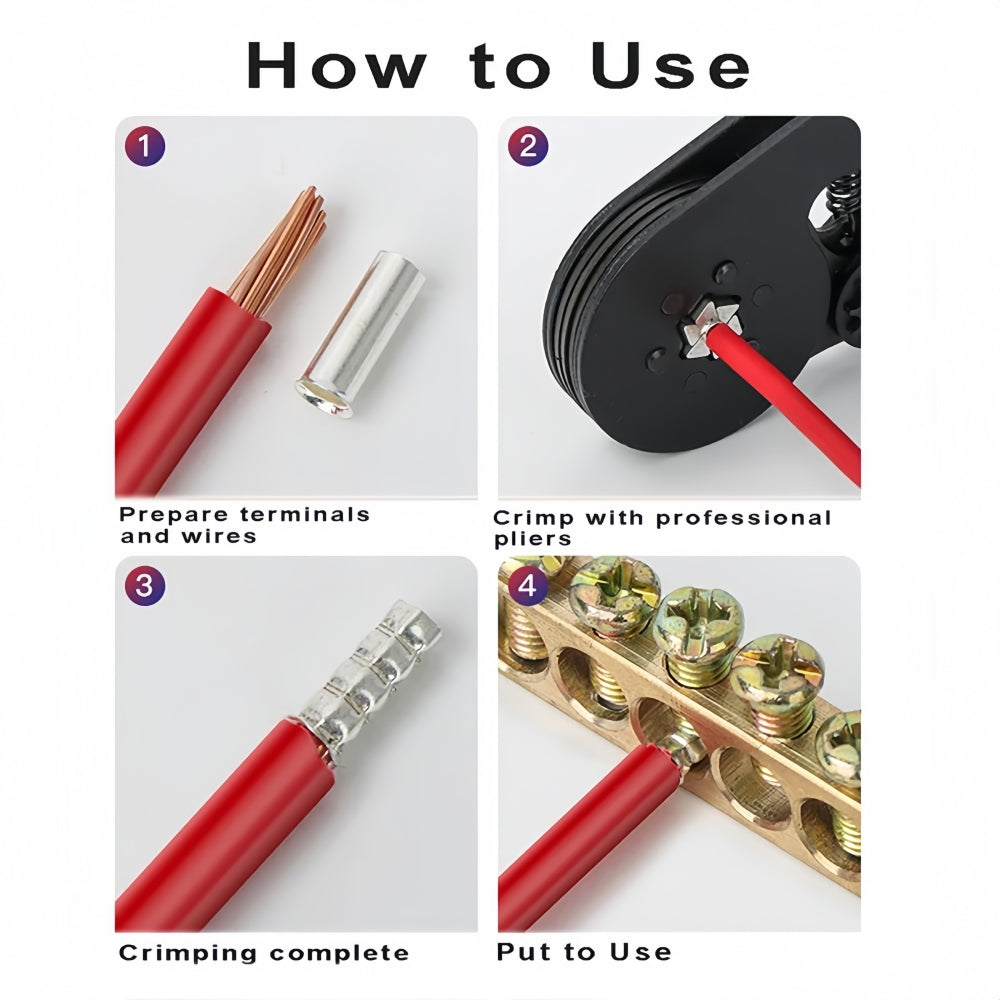 How to Use

1

Prepare terminals and wires

2

Crimp with professional pliers

3

Crimping complete

4

Put to Use