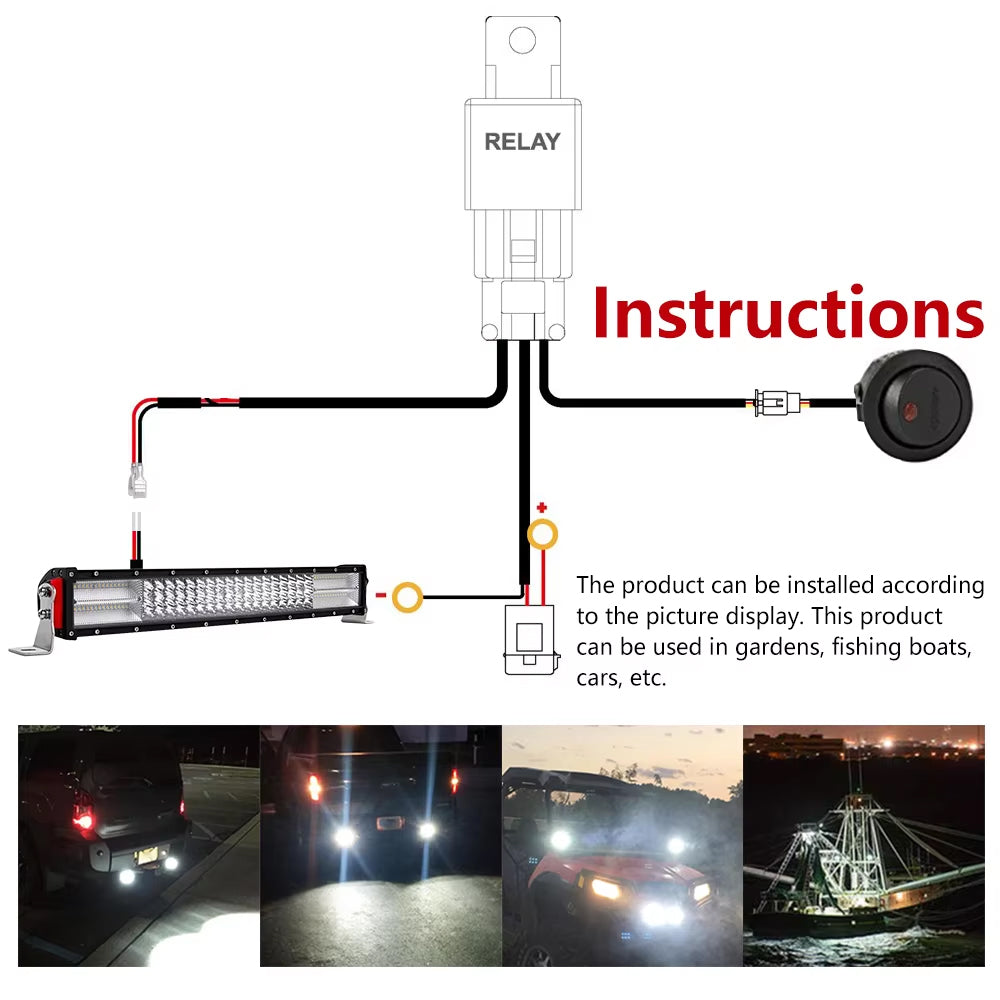 RELAY

Instructions

+

-

The product can be installed according to the picture display. This product can be used in gardens, fishing boats, cars, etc.