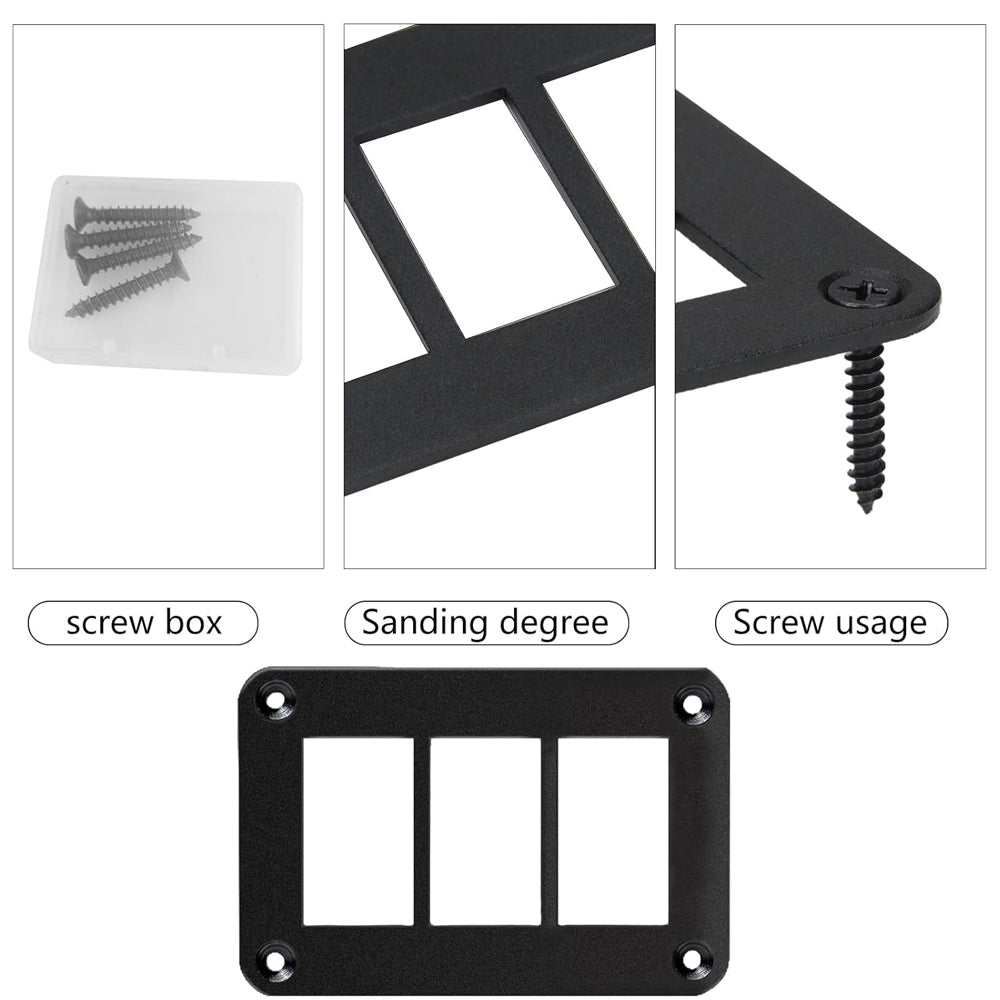 screw box

Sanding degree

Screw usage