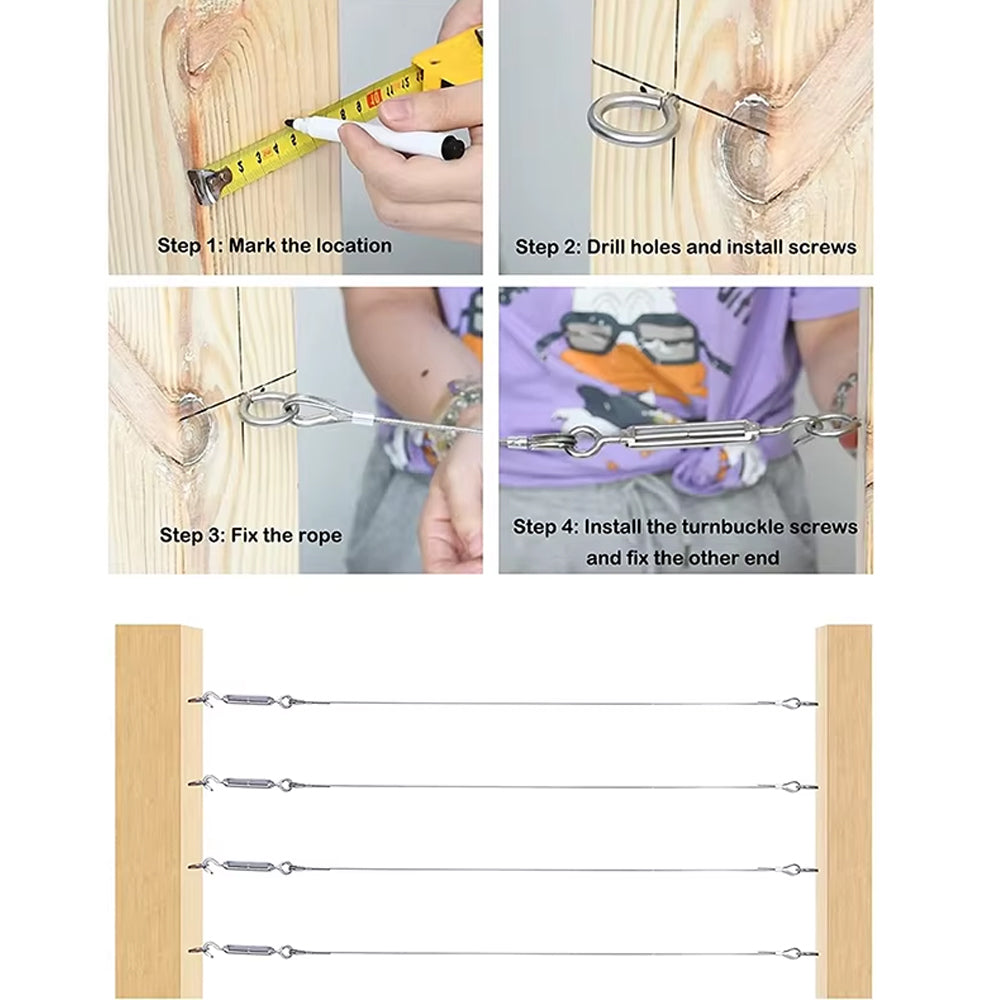 Step 1: Mark the location

Step 2: Drill holes and install screws

Step 3: Fix the rope

Step 4: Install the turnbuckle screws and fix the other end