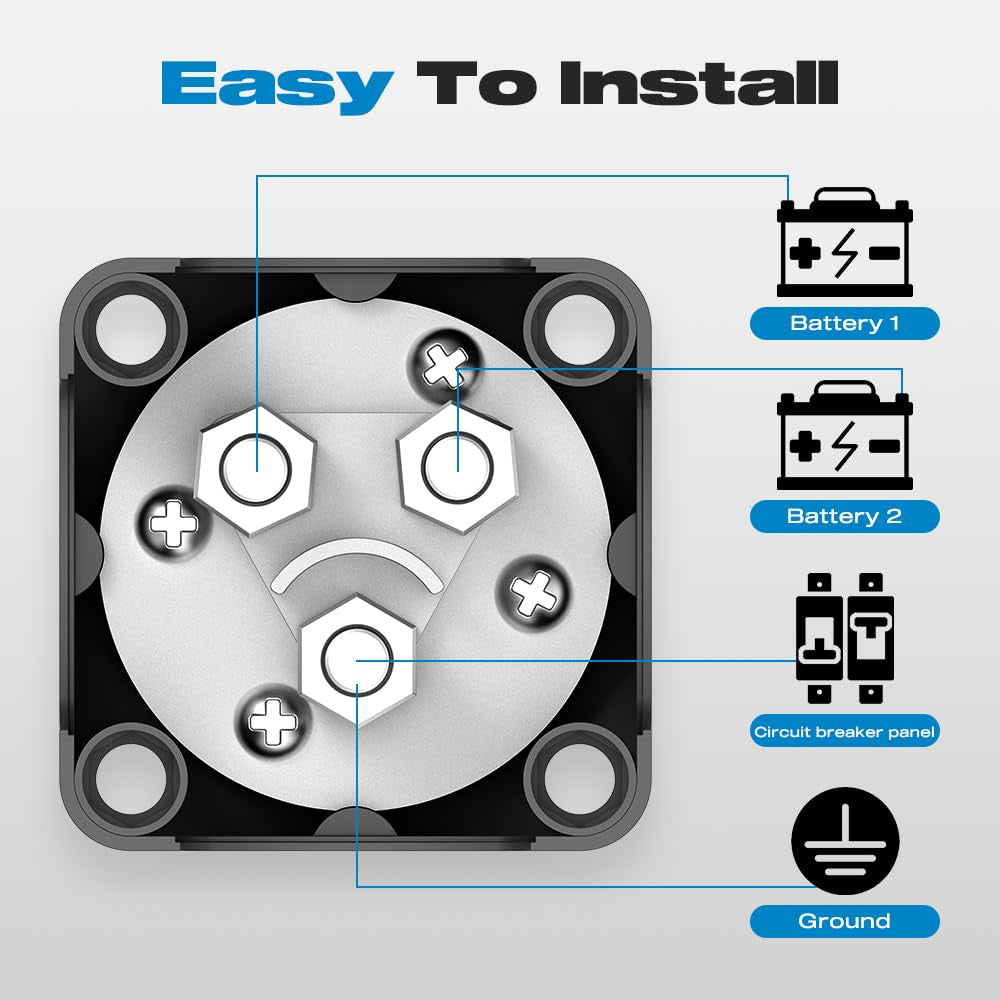 Easy To Install

Battery 1

Battery 2

Circuit breaker panel

Ground