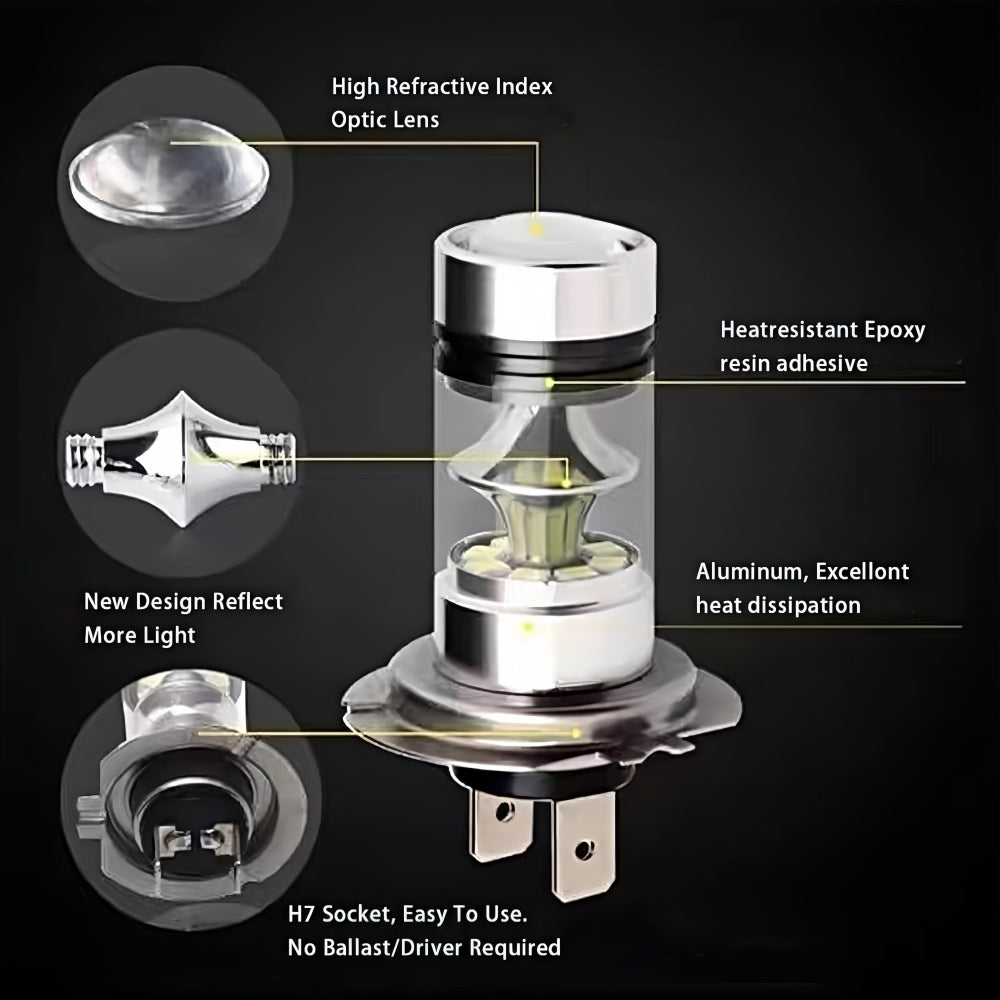 High Refractive Index
Optic Lens

Heatresistant Epoxy
resin adhesive

New Design Reflect
More Light

Aluminum, Excellont
heat dissipation

H7 Socket, Easy To Use.
No Ballast/Driver Required