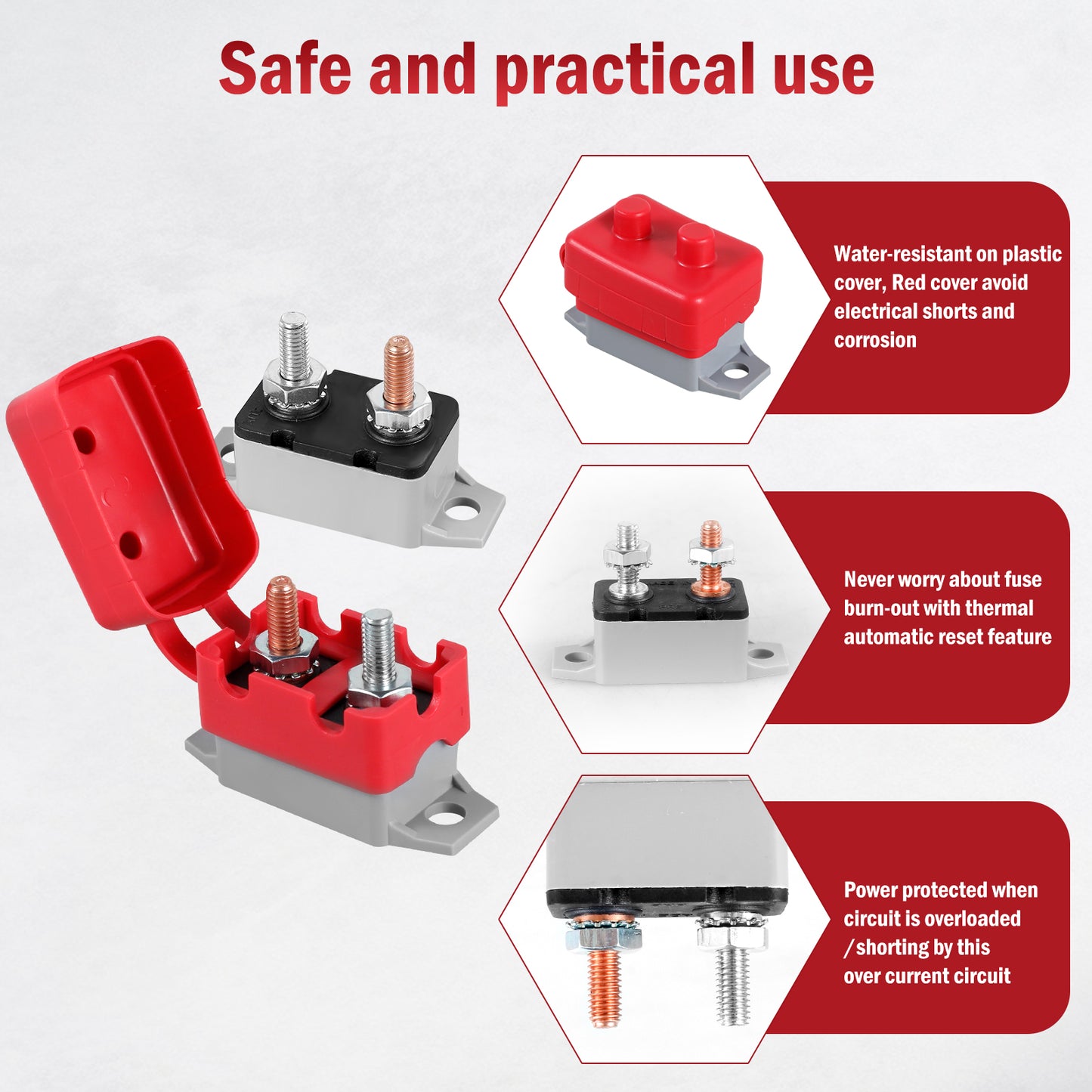 Safe and practical use

Water-resistant on plastic cover, Red cover avoid electrical shorts and corrosion

Never worry about fuse burn-out with thermal automatic reset feature

Power protected when circuit is overloaded /shorting by this over current circuit