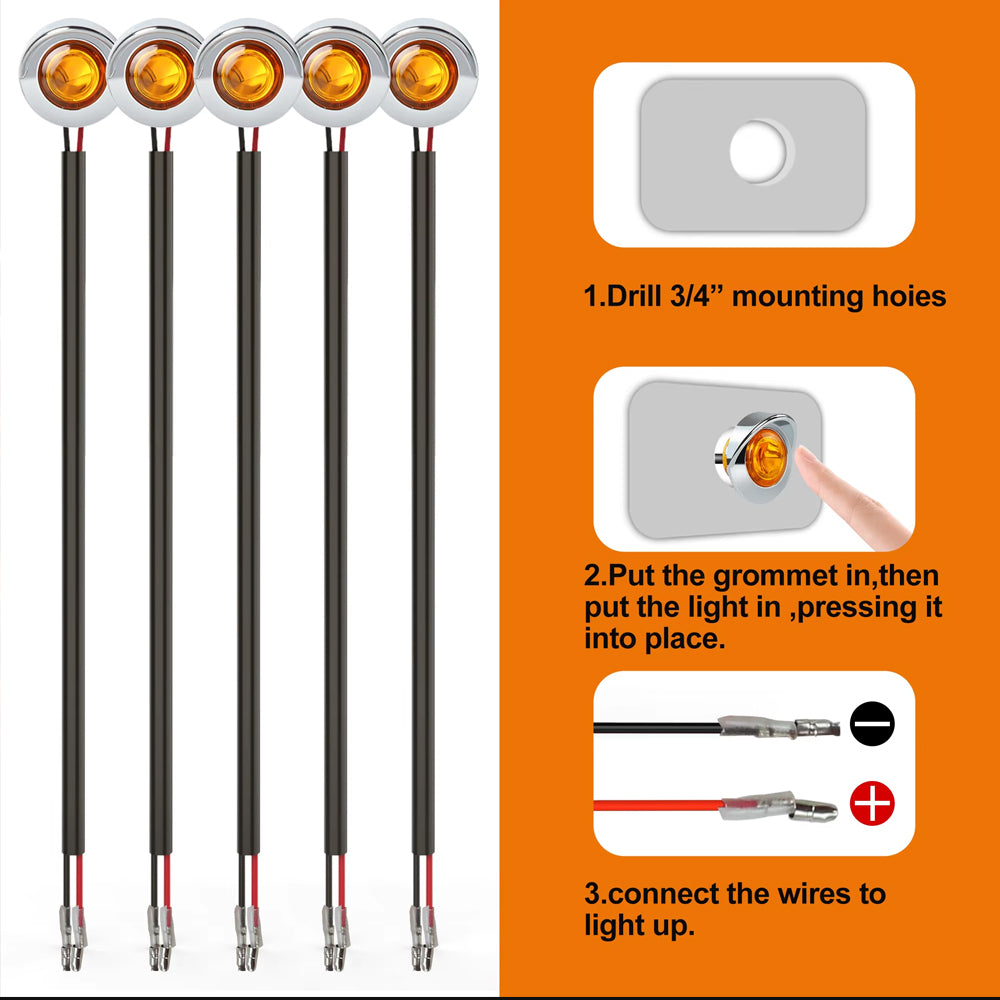 1.Drill 3/4” mounting hoies

2.Put the grommet in,then put the light in ,pressing it into place.

3.connect the wires to light up.